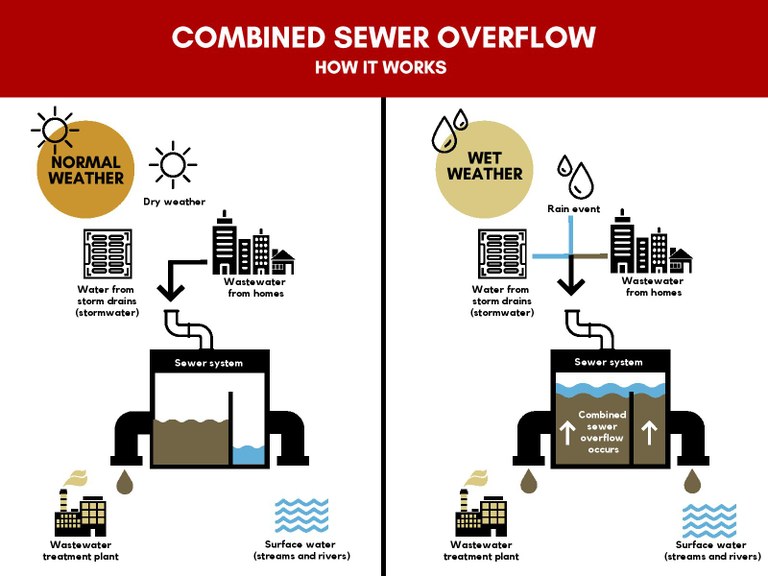 COMBINED SEWER OVERFLOW
HOW IT WORKS

NORMAL WEATHER

Dry weather

Water from storm drains (stormwater)

Wastewater from homes

Sewer system

Wastewater treatment plant

Surface water (streams and rivers)

WET WEATHER

Rain event

Water from storm drains (stormwater)

Wastewater from homes

Sewer system

Combined sewer overflow occurs

Wastewater treatment plant

Surface water (streams and rivers)