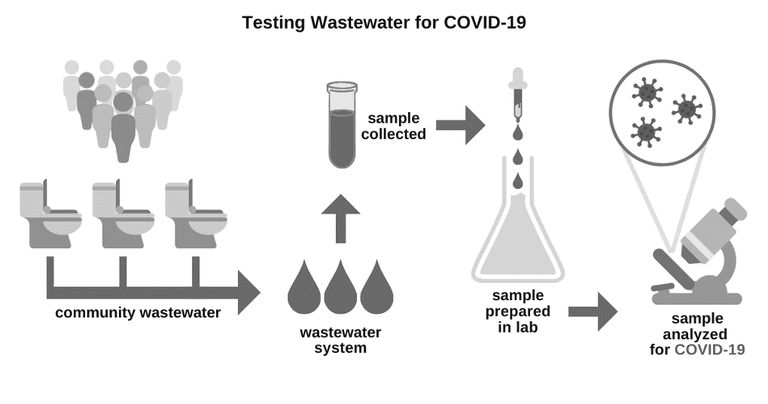 Testing Wastewater for COVID-19

community wastewater

wastewater system

sample collected

sample prepared in lab

sample analyzed for COVID-19